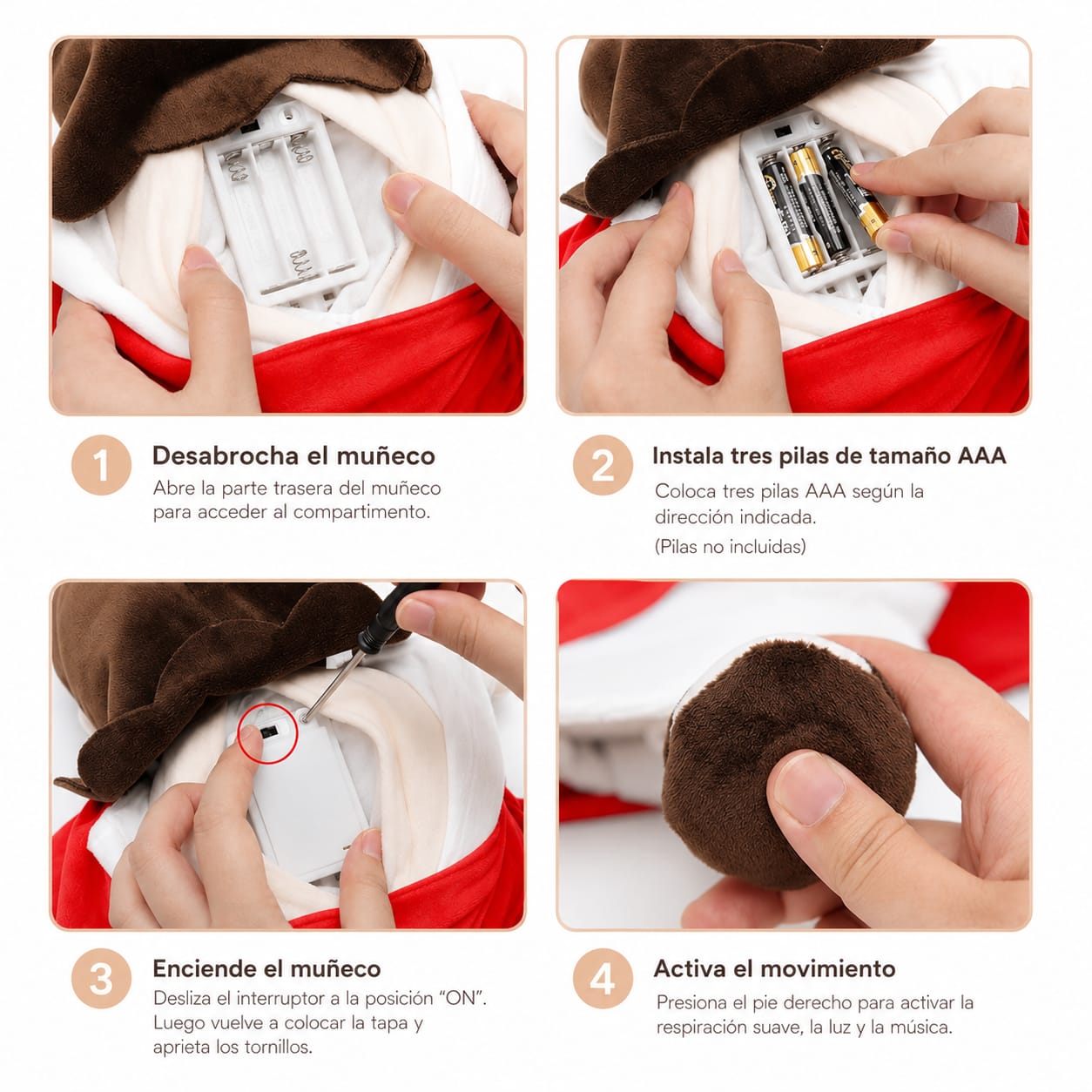 1

Desabrocha el muñeco

Abre la parte trasera del muñeco para acceder al compartimento.

2

Instala tres pilas de tamaño AAA

Coloca tres pilas AAA según la dirección indicada.

(Pilas no incluidas)

3

Enciende el muñeco

Desliza el interruptor a la posición "ON". Luego vuelve a colocar la tapa y aprieta los tornillos.

4

Activa el movimiento

Presiona el pie derecho para activar la respiración suave, la luz y la música.