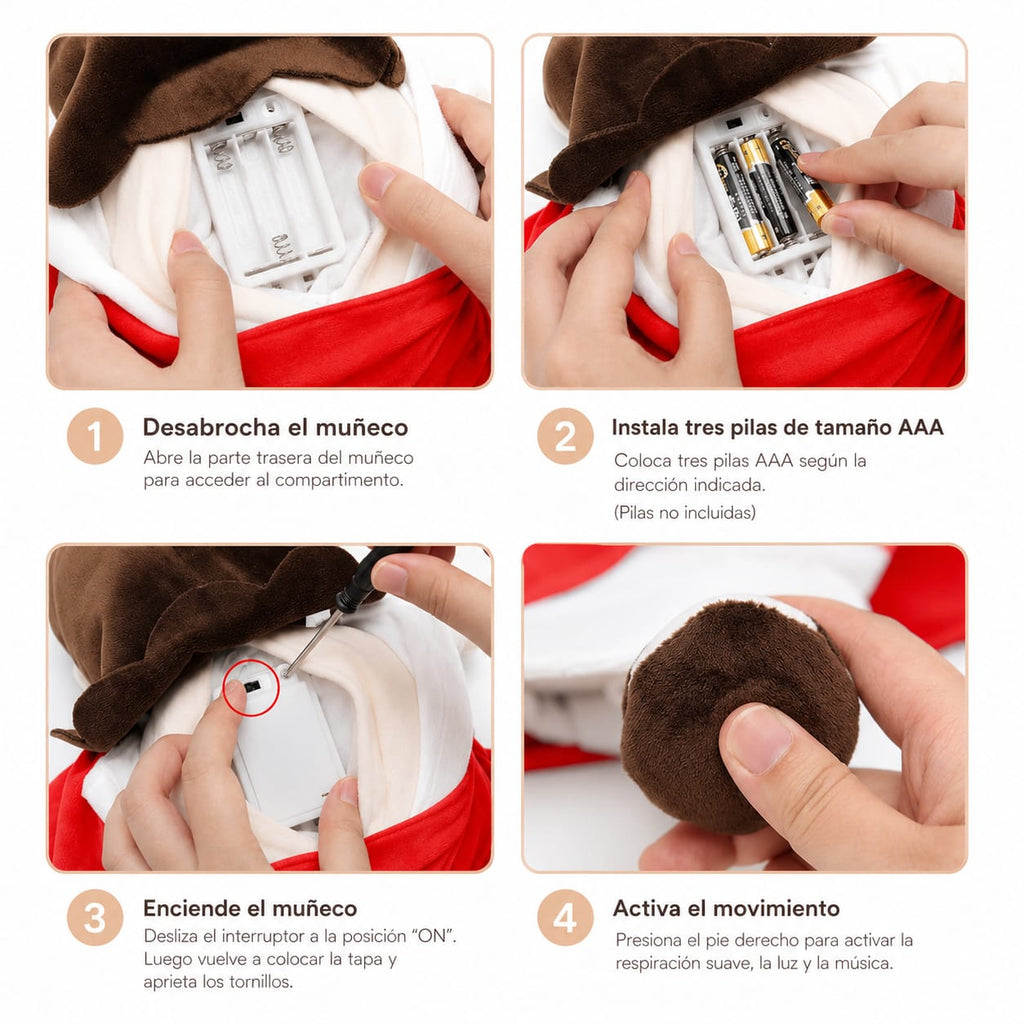 1

Desabrocha el muñeco

Abre la parte trasera del muñeco para acceder al compartimento.

2

Instala tres pilas de tamaño AAA

Coloca tres pilas AAA según la dirección indicada.

(Pilas no incluidas)

3

Enciende el muñeco

Desliza el interruptor a la posición "ON". Luego vuelve a colocar la tapa y aprieta los tornillos.

4

Activa el movimiento

Presiona el pie derecho para activar la respiración suave, la luz y la música.